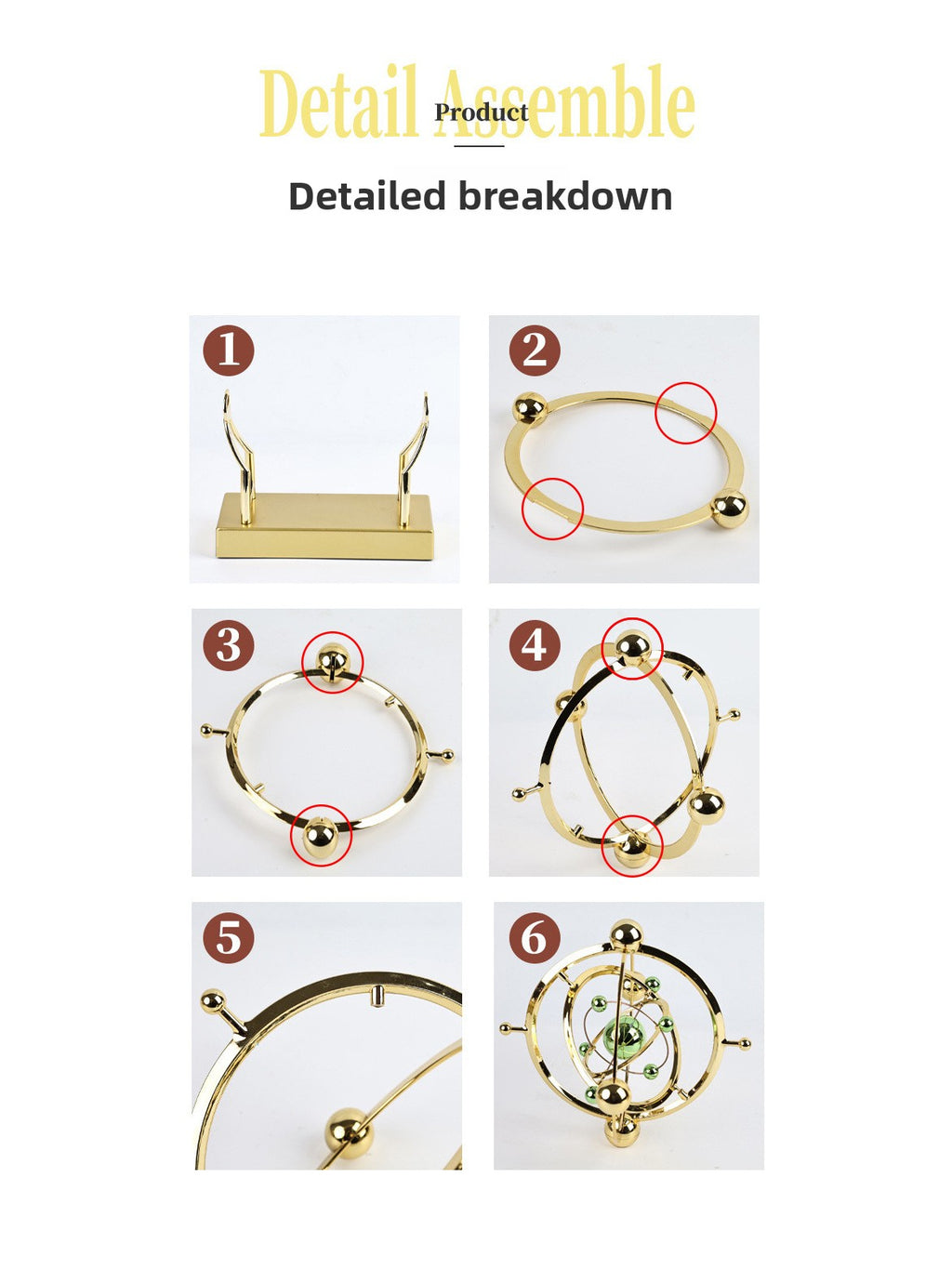 Detail Assemble

Product

Detailed breakdown

1

2

3

4

5

6